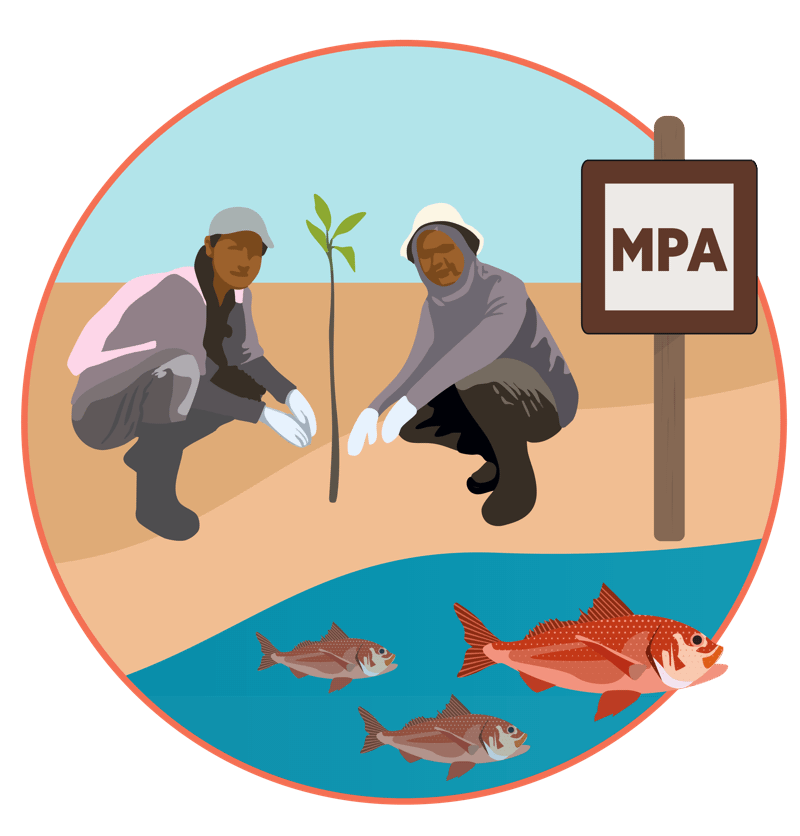 MPA