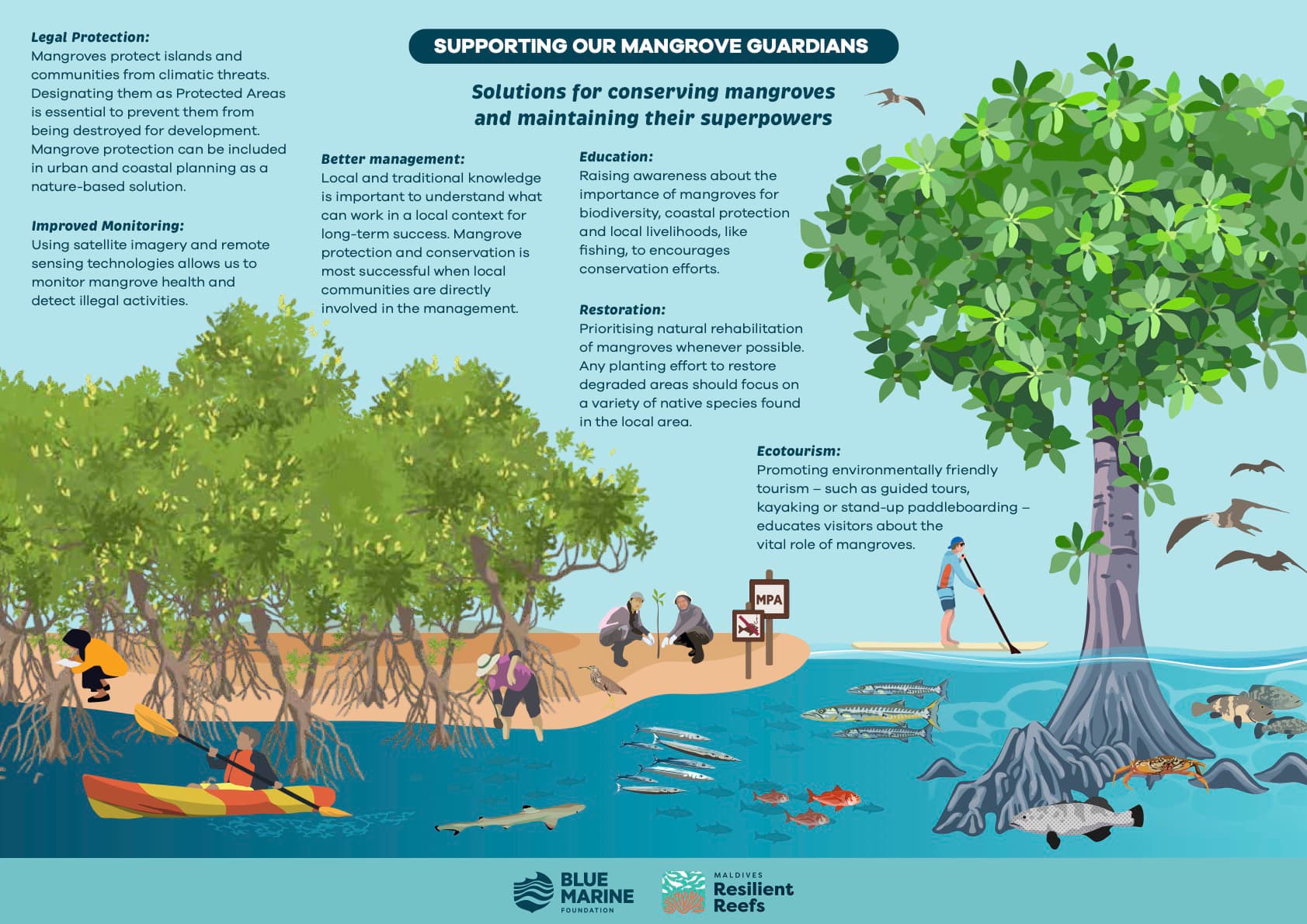 SUPPORTING OUR MANGROVE GUARDIANS

Solutions for conserving mangroves and maintaining their superpowers

Legal Protection:
Mangroves protect islands and communities from climatic threats. Designating them as Protected Areas is essential to prevent them from being destroyed for development. Mangrove protection can be included in urban and coastal planning as a nature-based solution.

Improved Monitoring:
Using satellite imagery and remote sensing technologies allows us to monitor mangrove health and detect illegal activities.

Better management:
Local and traditional knowledge is important to understand what can work in a local context for long-term success. Mangrove protection and conservation is most successful when local communities are directly involved in the management.

Education:
Raising awareness about the importance of mangroves for biodiversity, coastal protection and local livelihoods, like fishing, to encourages conservation efforts.

Restoration:
Prioritising natural rehabilitation of mangroves whenever possible. Any planting effort to restore degraded areas should focus on a variety of native species found in the local area.

Ecotourism:
Promoting environmentally friendly tourism – such as guided tours, kayaking or stand-up paddleboarding – educates visitors about the vital role of mangroves.

MPA

BLUE MARINE FOUNDATION

MALDIVES Resilient Reefs