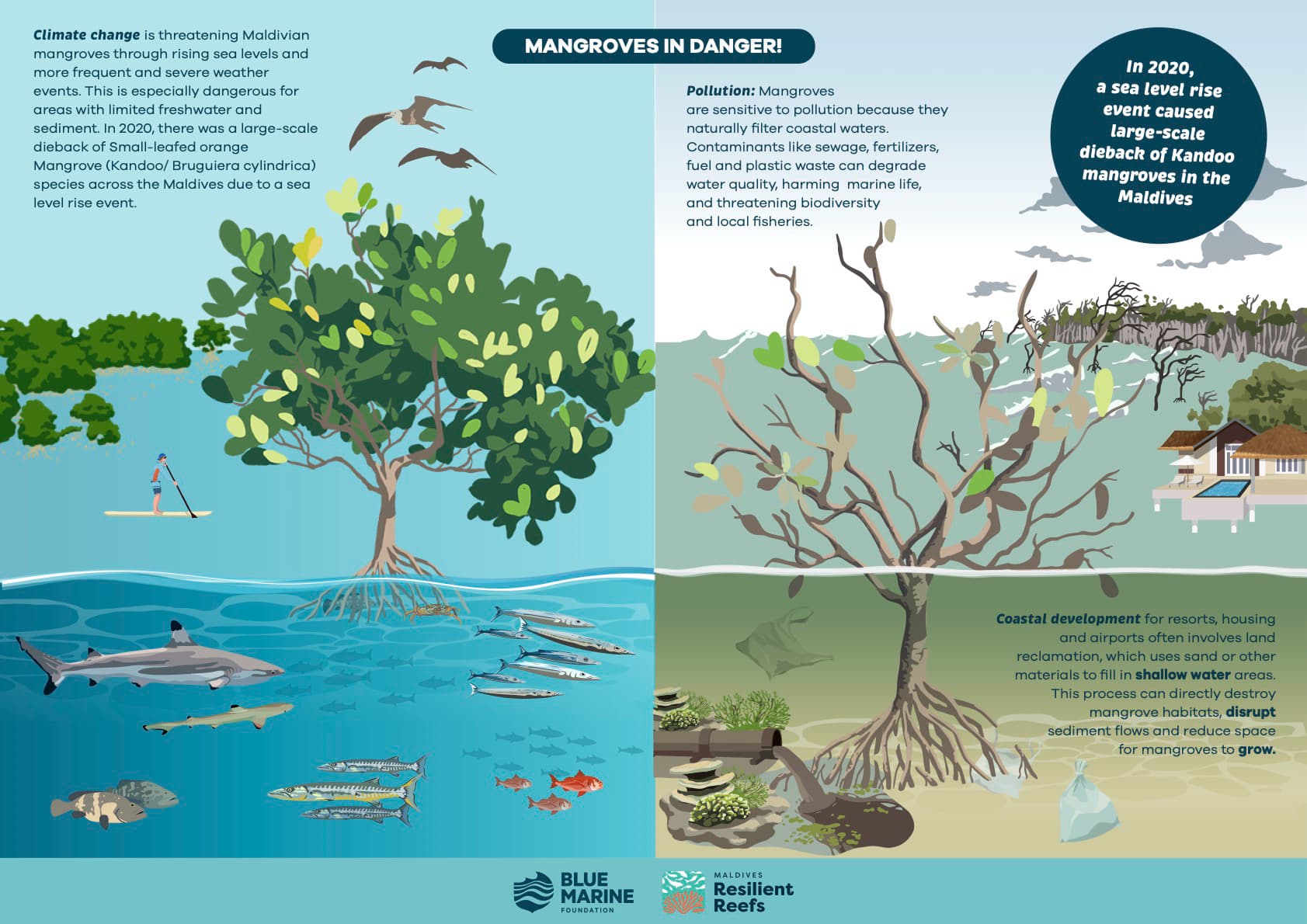 MANGROVES IN DANGER!

Climate change is threatening Maldivian mangroves through rising sea levels and more frequent and severe weather events. This is especially dangerous for areas with limited freshwater and sediment. In 2020, there was a large-scale dieback of Small-leafed orange Mangrove (Kandoo/ Bruguiera cylindrica) species across the Maldives due to a sea level rise event.

Pollution: Mangroves are sensitive to pollution because they naturally filter coastal waters. Contaminants like sewage, fertilizers, fuel and plastic waste can degrade water quality, harming marine life, and threatening biodiversity and local fisheries.

In 2020, a sea level rise event caused large-scale dieback of Kandoo mangroves in the Maldives

Coastal development for resorts, housing and airports often involves land reclamation, which uses sand or other materials to fill in shallow water areas. This process can directly destroy mangrove habitats, disrupt sediment flows and reduce space for mangroves to grow.

BLUE MARINE FOUNDATION

MALDIVES Resilient Reefs